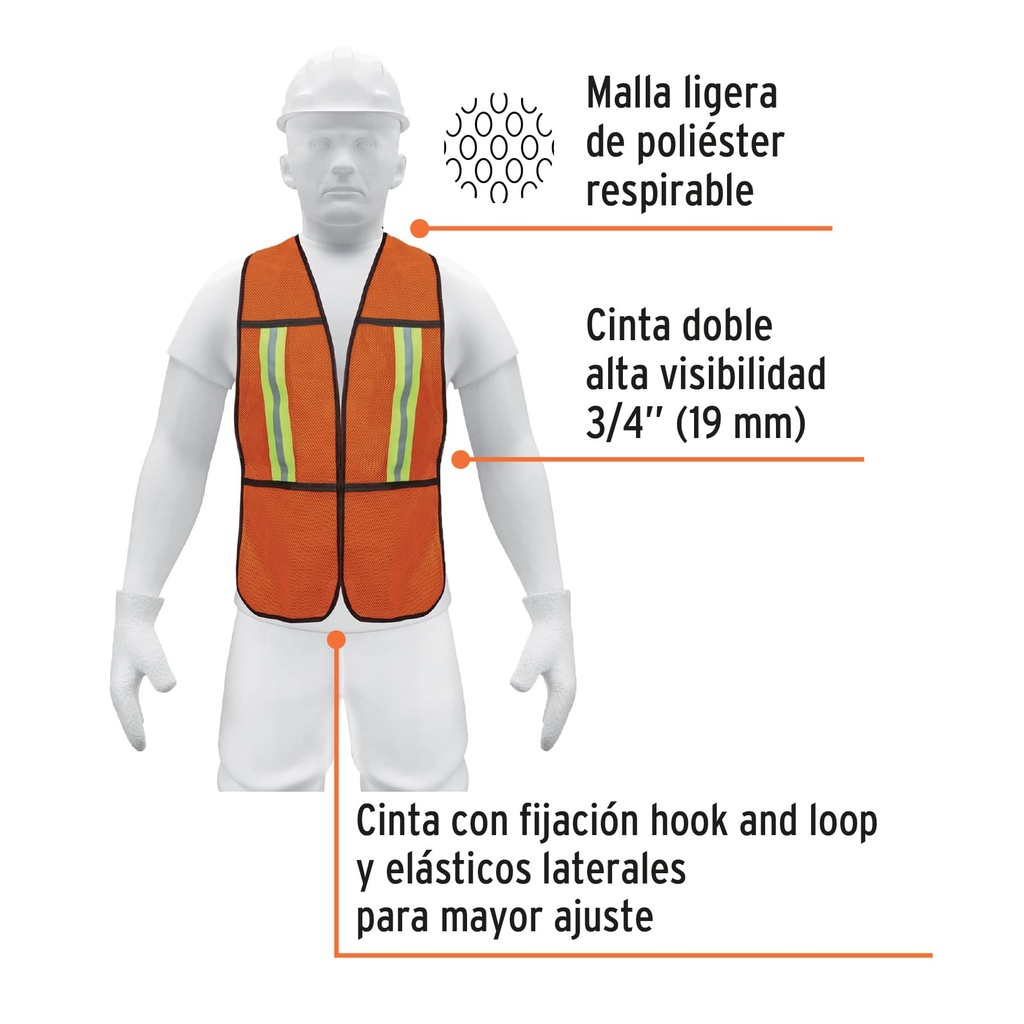 Malla ligera de poliéster respirable

Cinta doble alta visibilidad 3/4" (19 mm)

Cinta con fijación hook and loop y elásticos laterales para mayor ajuste